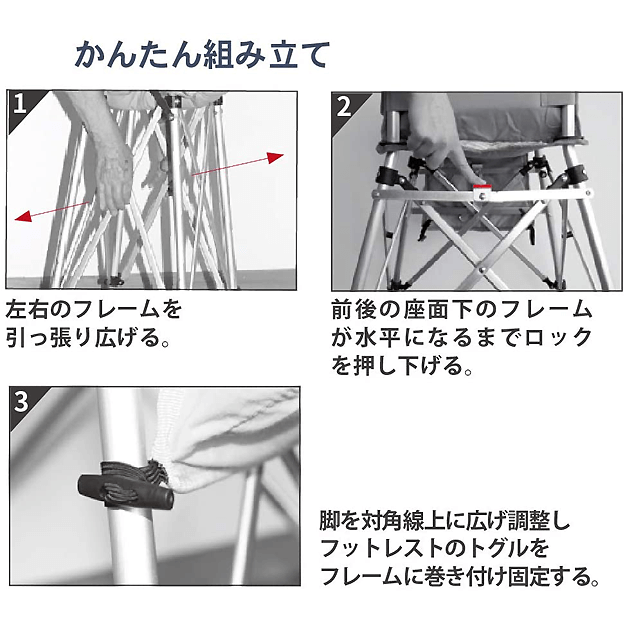 かんたん組み立て

1

左右のフレームを引っ張り広げる。

2

前後の座面下のフレームが水平になるまでロックを押し下げる。

3

脚を対角線上に広げ調整しフットレストのトグルをフレームに巻き付け固定する。