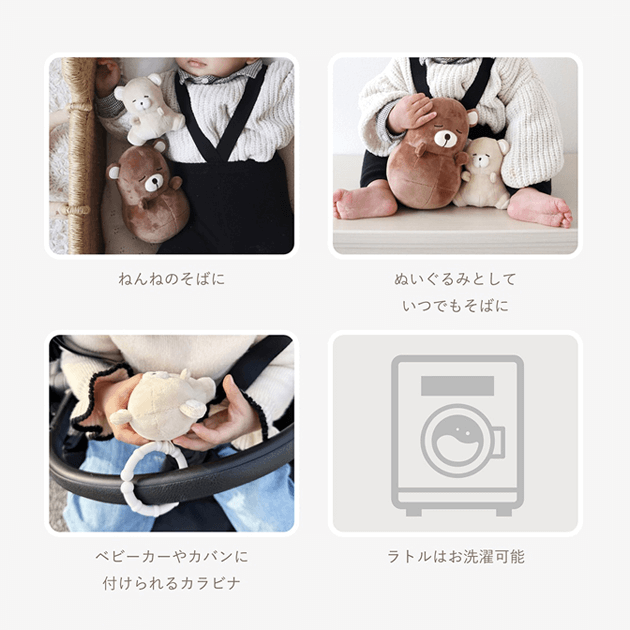 ねんねのそばに

ぬいぐるみとして
いつでもそばに

ベビーカーやカバンに
付けられるカラビナ

ラトルはお洗濯可能