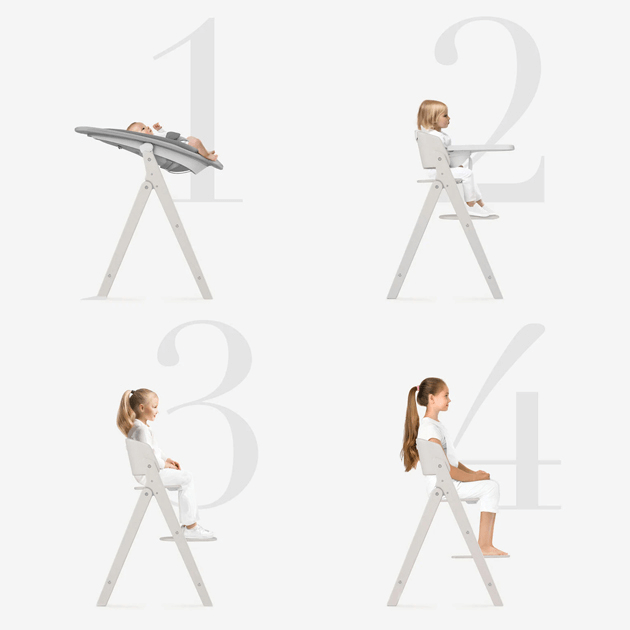 1
2
3
4