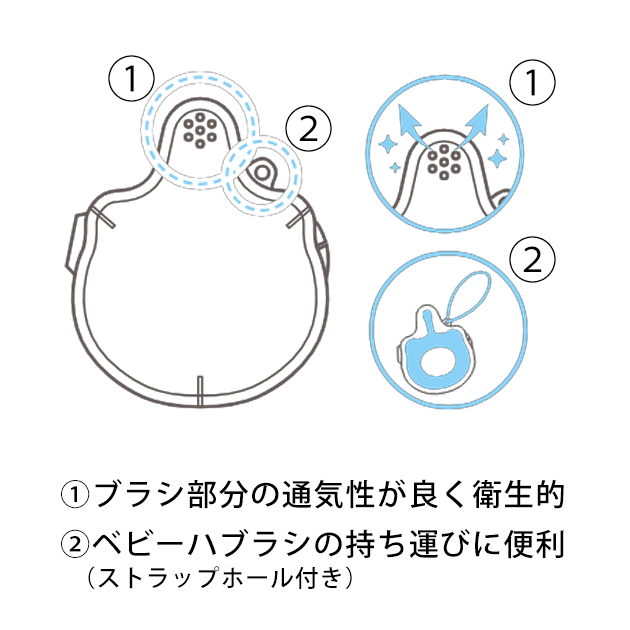 ①

②

①

②

①ブラシ部分の通気性が良く衛生的
②ベビーハブラシの持ち運びに便利
（ストラップホール付き）